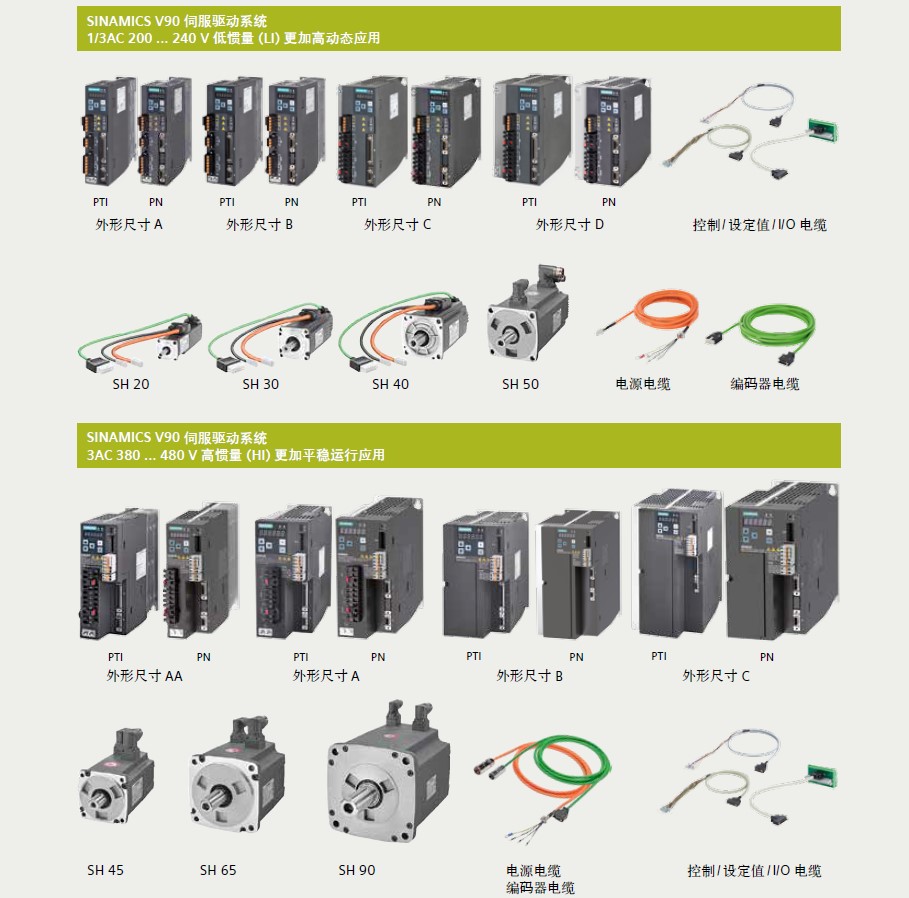 SINAMICS V90 伺服驱动系统
1/3AC 200 ... 240 V 低惯量 (LI) 更加高动态应用

PTI PN
外形尺寸 A

PTI PN
外形尺寸 B

PTI PN
外形尺寸 C

PTI PN
外形尺寸 D

控制 / 设定值 / I/O 电缆

SH 20

SH 30

SH 40

SH 50

电源电缆

编码器电缆

SINAMICS V90 伺服驱动系统
3AC 380 ... 480 V 高惯量 (HI) 更加平稳运行应用

PTI PN
外形尺寸 AA

PTI PN
外形尺寸 A

PTI PN
外形尺寸 B

PTI PN
外形尺寸 C

SH 45

SH 65

SH 90

电源电缆
编码器电缆

控制 / 设定值 / I/O 电缆